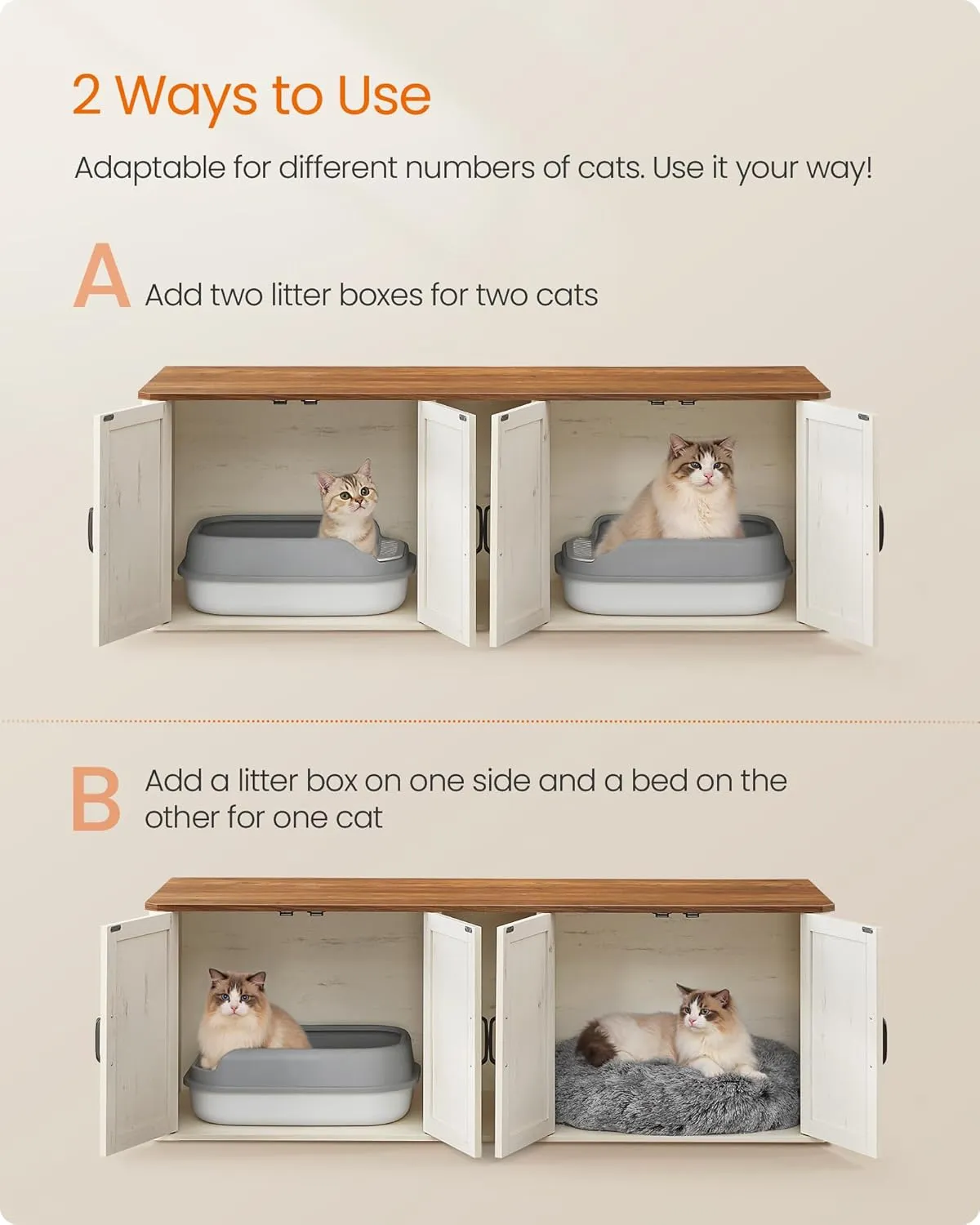 2 Ways to Use

Adaptable for different numbers of cats. Use it your way!

A Add two litter boxes for two cats

B Add a litter box on one side and a bed on the other for one cat